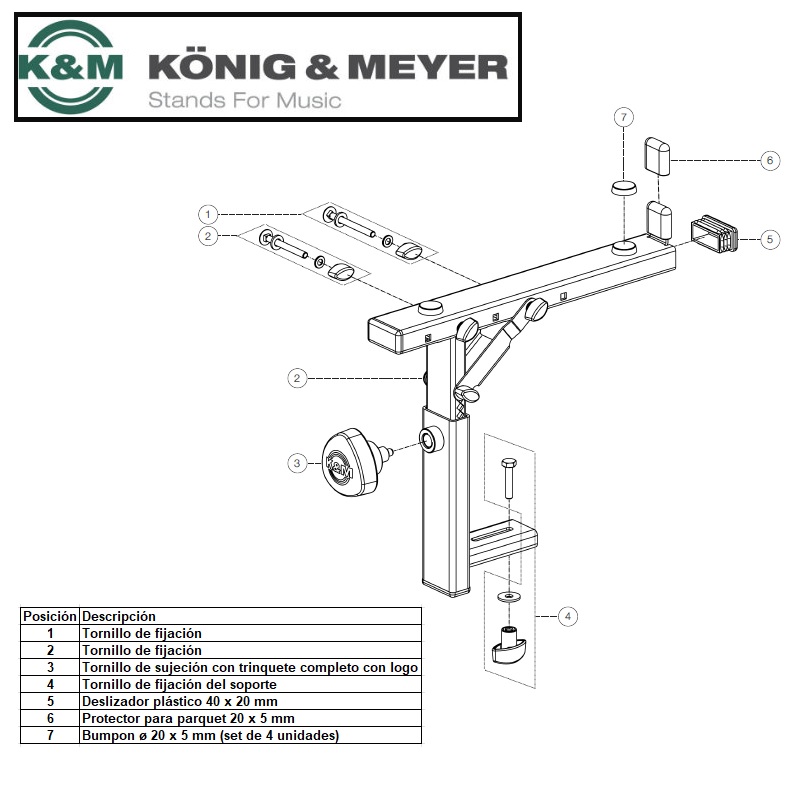 K&M KÖNIG & MEYER
Stands For Music

7
6
1
2
5
2
3
K&M
4

| Posición | Descripción |
|---|---|
| 1 | Tornillo de fijación |
| 2 | Tornillo de fijación |
| 3 | Tornillo de sujeción con trinquete completo con logo |
| 4 | Tornillo de fijación del soporte |
| 5 | Deslizador plástico 40 x 20 mm |
| 6 | Protector para parquet 20 x 5 mm |
| 7 | Bumpon ø 20 x 5 mm (set de 4 unidades) |