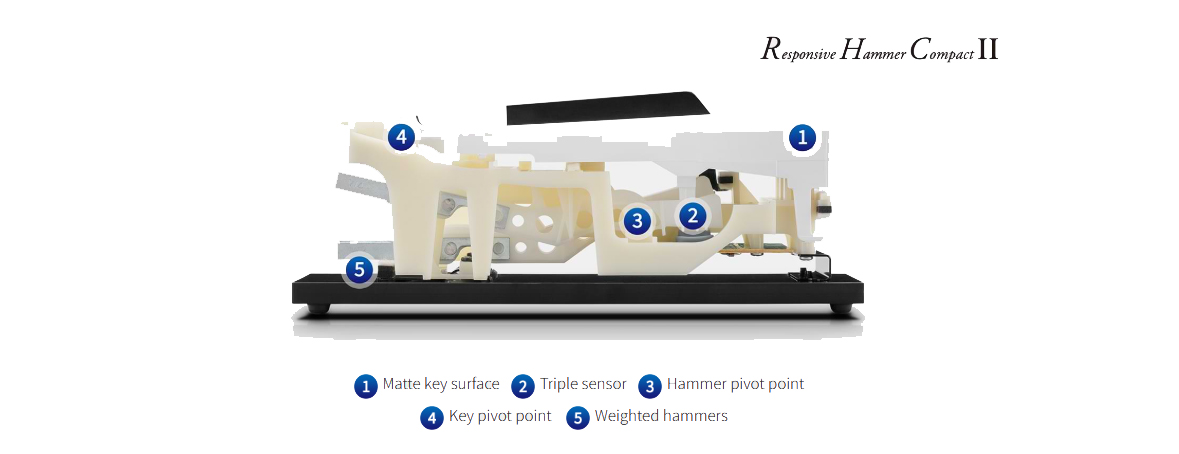 Responsive Hammer Compact II

4 1 3 2 5

1 Matte key surface 2 Triple sensor 3 Hammer pivot point

4 Key pivot point 5 Weighted hammers