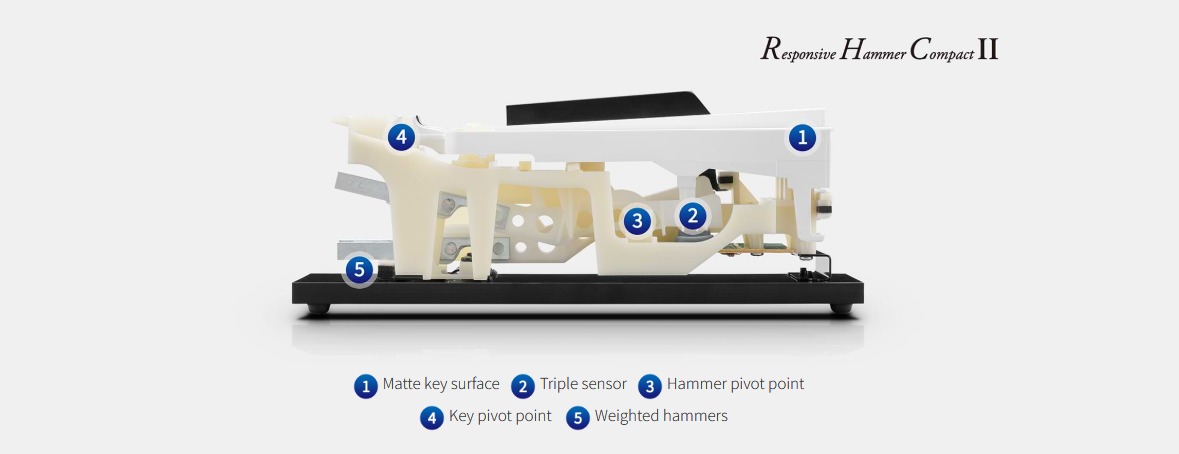 Responsive Hammer Compact II

4

1

3

2

5

1 Matte key surface 2 Triple sensor 3 Hammer pivot point

4 Key pivot point 5 Weighted hammers